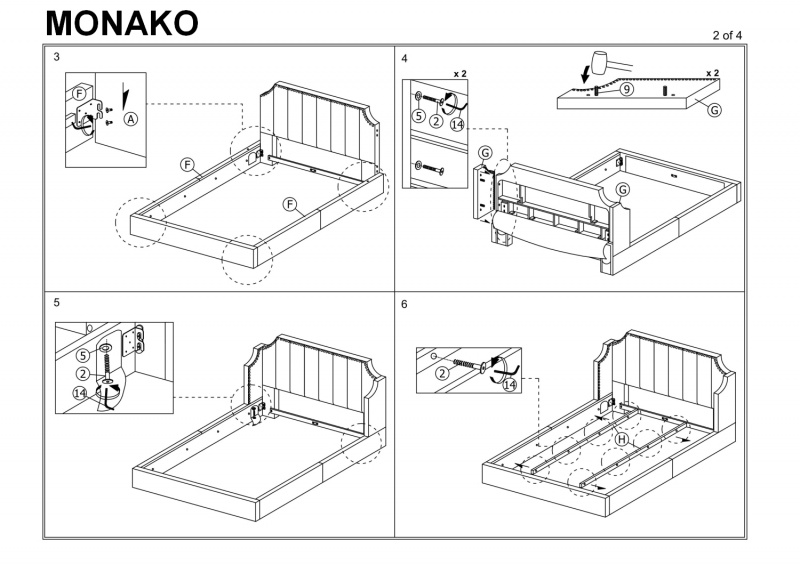 MONAKO

2 of 4

3

F

A

F

F

4

x 2

5

2

14

x 2

9

G

G

G

5

5

2

14

6

2

14

H